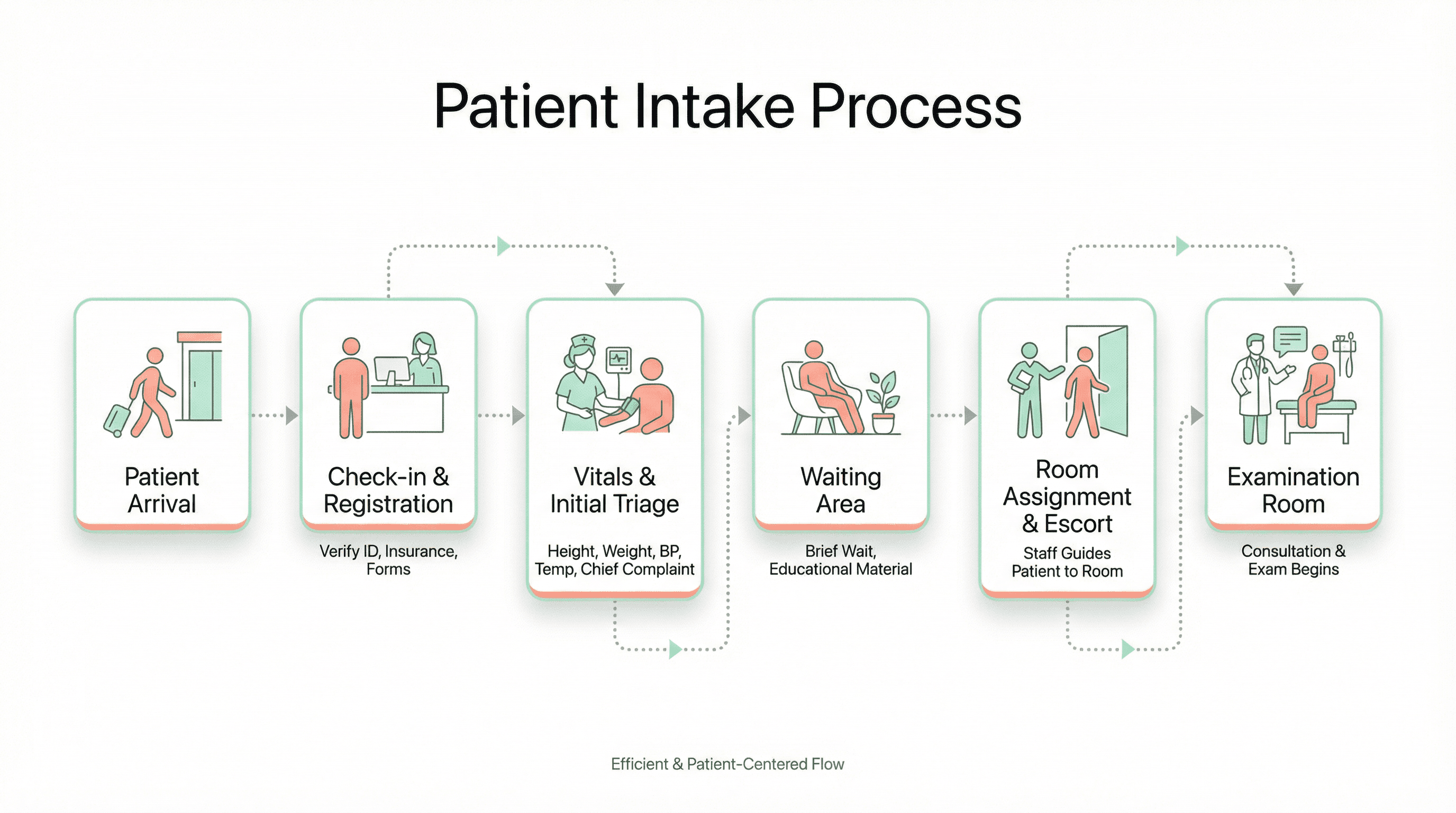 Patient Intake Process

Patient Arrival

Check-in & Registration

Verify ID, Insurance, Forms

Vitals & Initial Triage

Height, Weight, BP, Temp, Chief Complaint

Waiting Area

Brief Wait, Educational Material

Room Assignment & Escort

Staff Guides Patient to Room

Examination Room

Consultation & Exam Begins

Efficient & Patient-Centered Flow